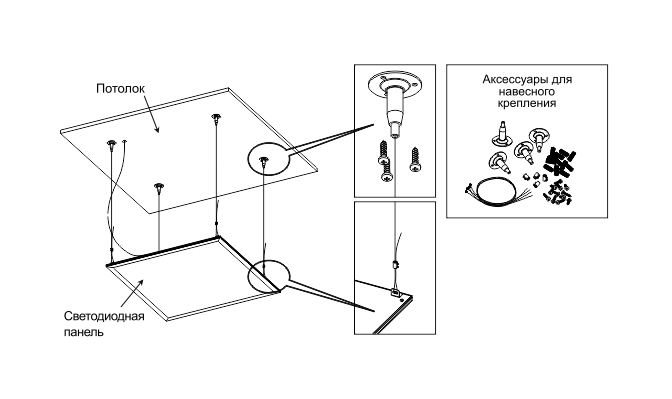 Потолок

Светодиодная панель

Аксессуары для навесного крепления